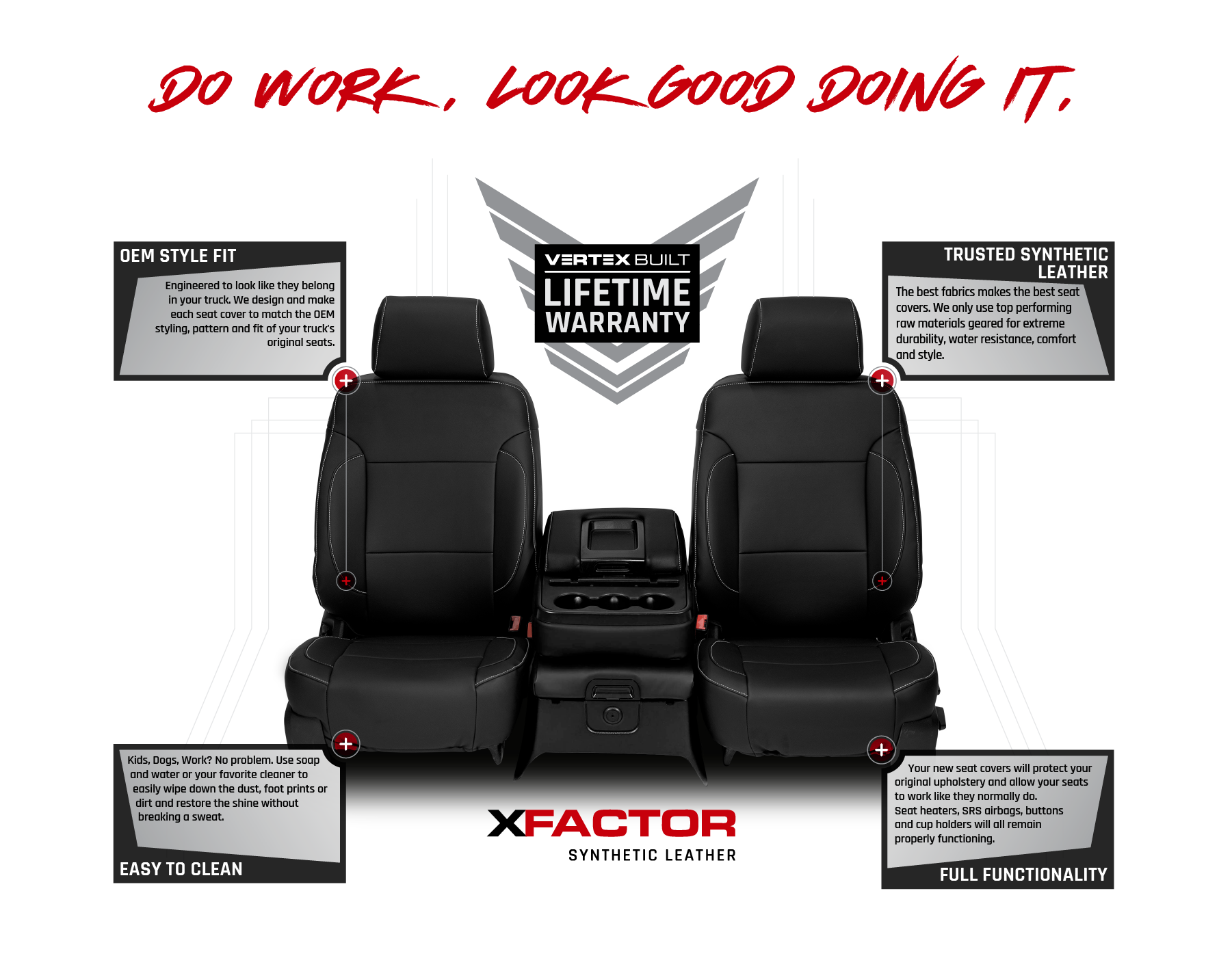 DO WORK. LOOK GOOD DOING IT.

OEM STYLE FIT

Engineered to look like they belong in your truck. We design and make each seat cover to match the OEM styling, pattern and fit of your truck's original seats.

VERTEX BUILT
LIFETIME WARRANTY

TRUSTED SYNTHETIC LEATHER

The best fabrics makes the best seat covers. We only use top performing raw materials geared for extreme durability, water resistance, comfort and style.

Kids, Dogs, Work? No problem. Use soap and water or your favorite cleaner to easily wipe down the dust, foot prints or dirt and restore the shine without breaking a sweat.

EASY TO CLEAN

XFACTOR
SYNTHETIC LEATHER

Your new seat covers will protect your original upholstery and allow your seats to work like they normally do. Seat heaters, SRS airbags, buttons and cup holders will all remain properly functioning.

FULL FUNCTIONALITY